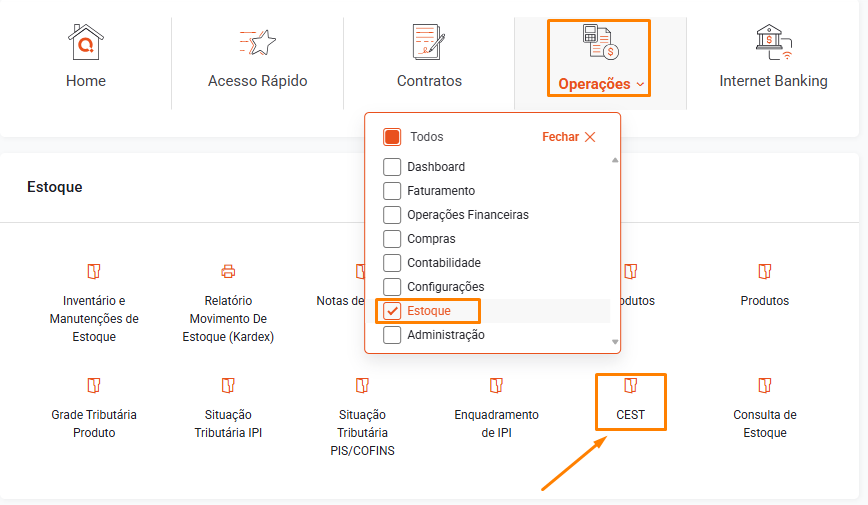 Home

Acesso Rápido

Contratos

Operações

Internet Banking

Todos

Fechar

Dashboard

Faturamento

Operações Financeiras

Compras

Contabilidade

Configurações

Estoque

Administração

Estoque

Inventário e Manutenções de Estoque

Relatório Movimento De Estoque (Kardex)

Notas de

odutos

Produtos

Grade Tributária Produto

Situação Tributária IPI

Situação Tributária PIS/COFINS

Enquadramento de IPI

CEST

Consulta de Estoque